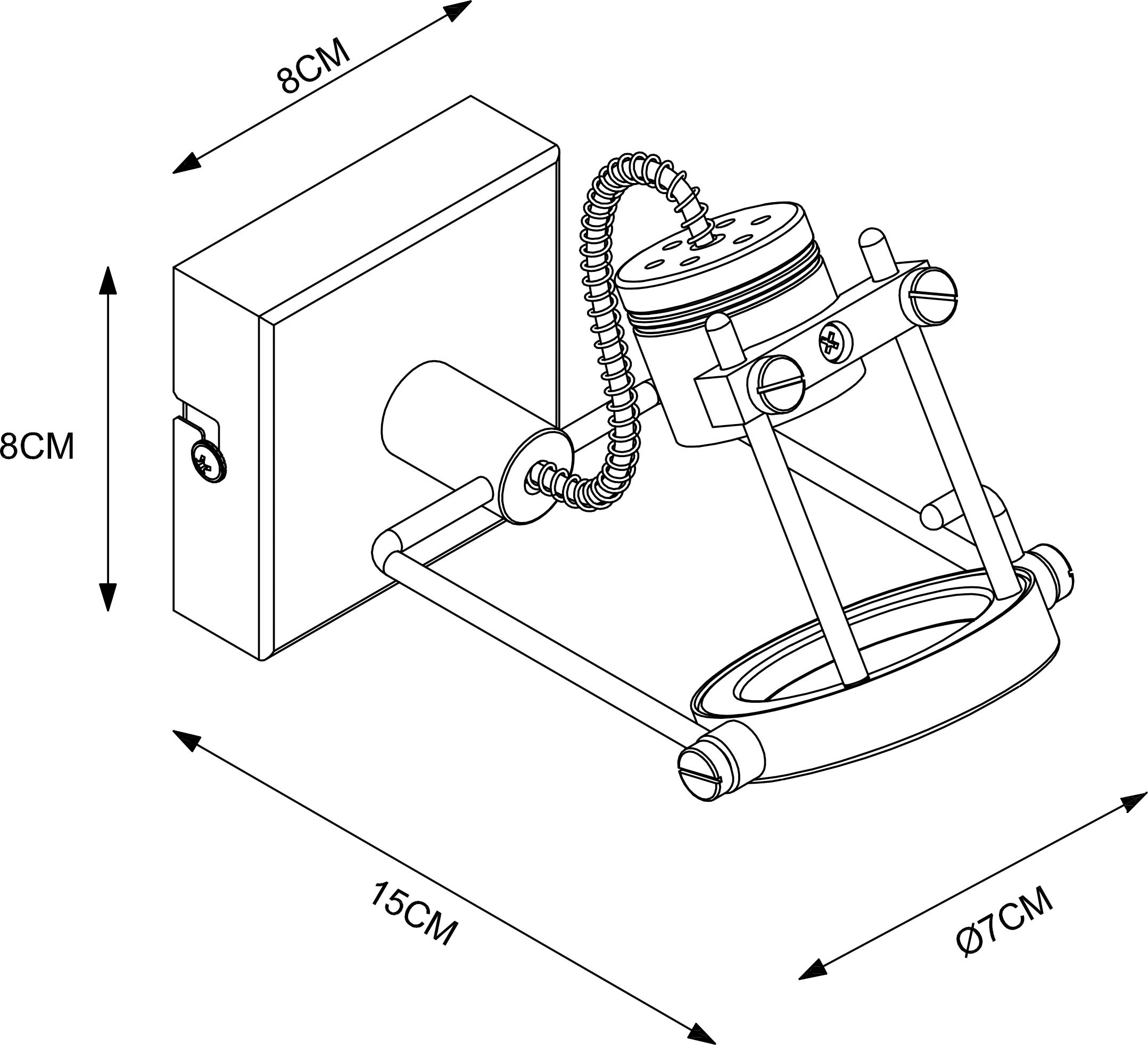 8CM

8CM

15CM

Ø7CM