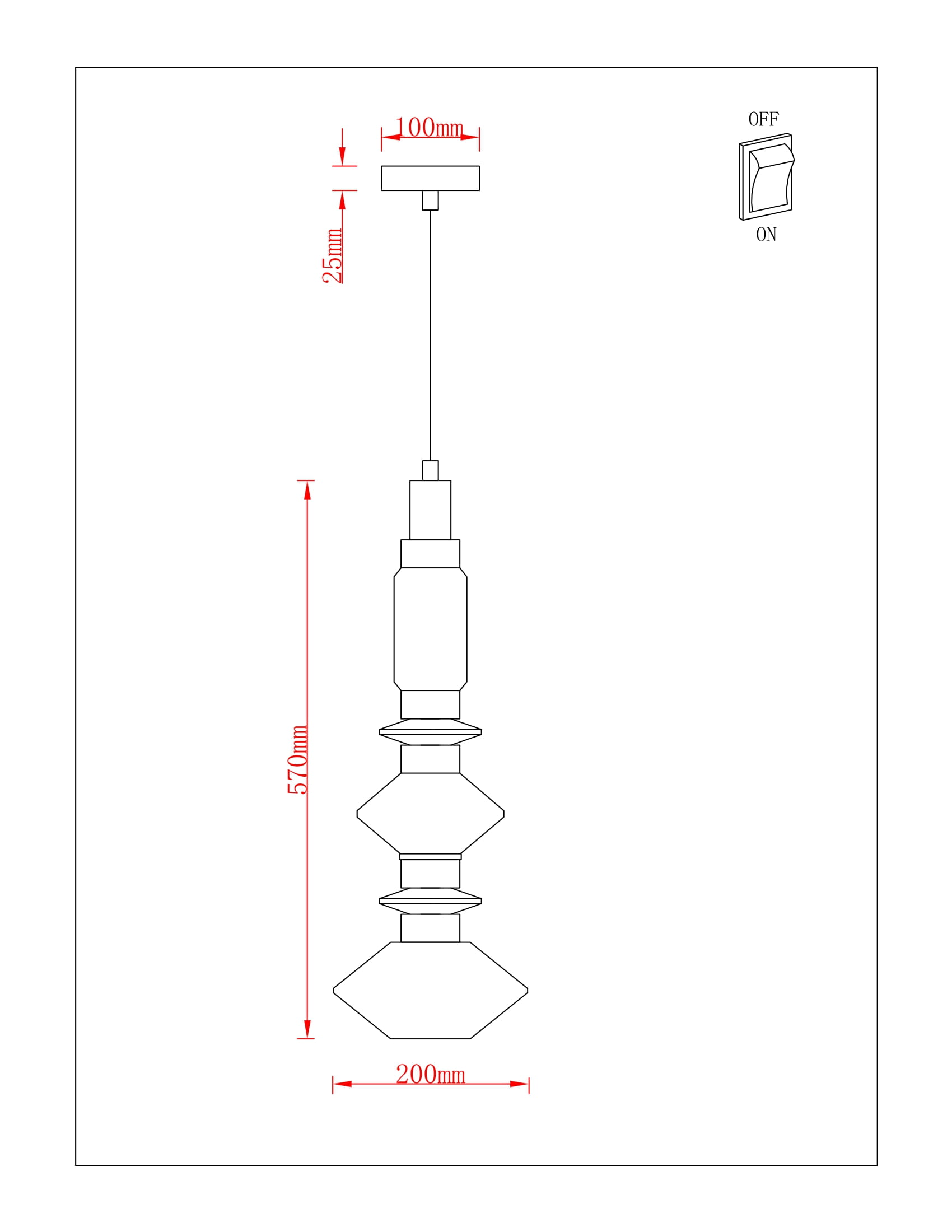 100mm

OFF

ON

25mm

570mm

200mm