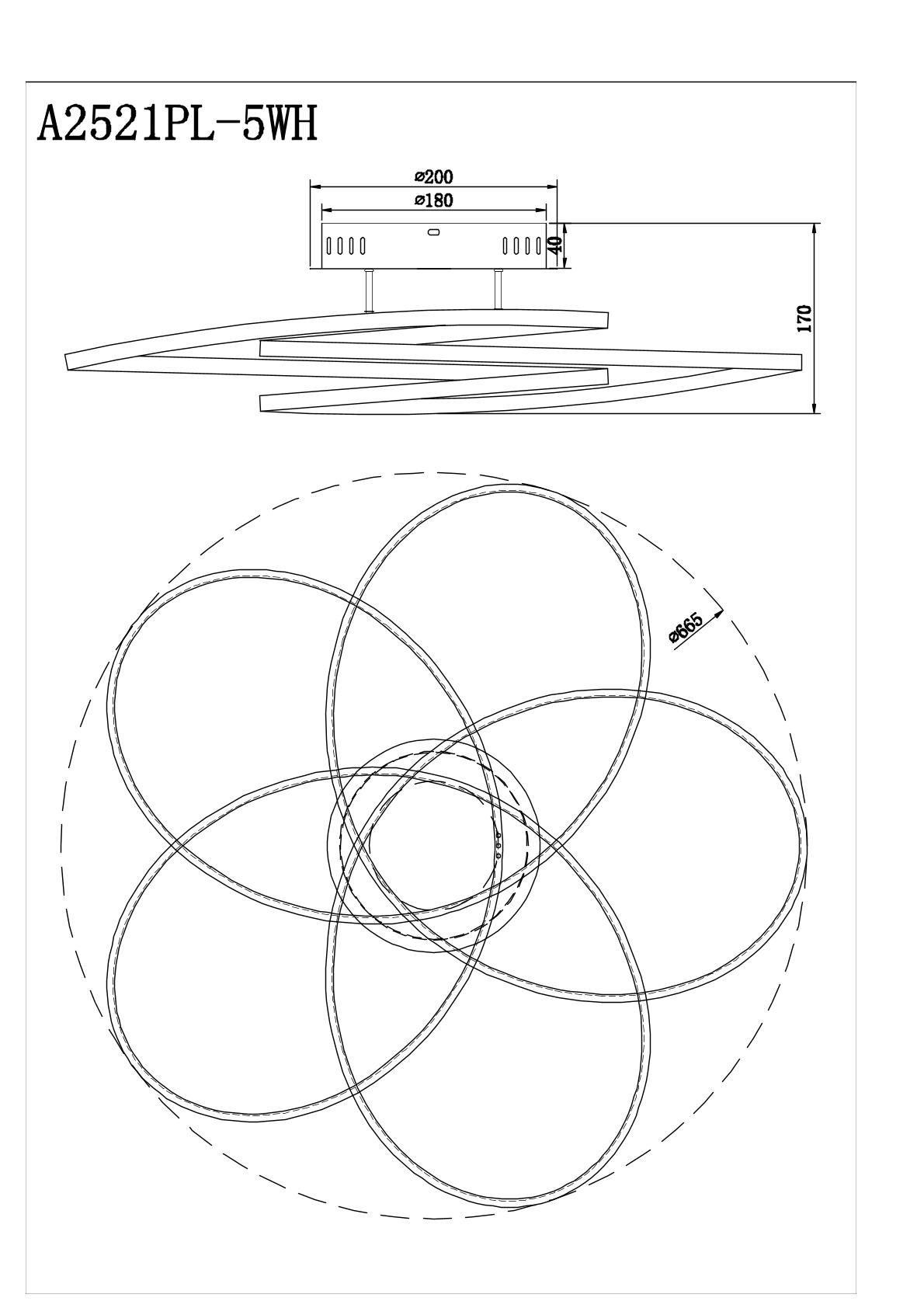 A2521PL-5WH

ø200
ø180
40
170

ø665