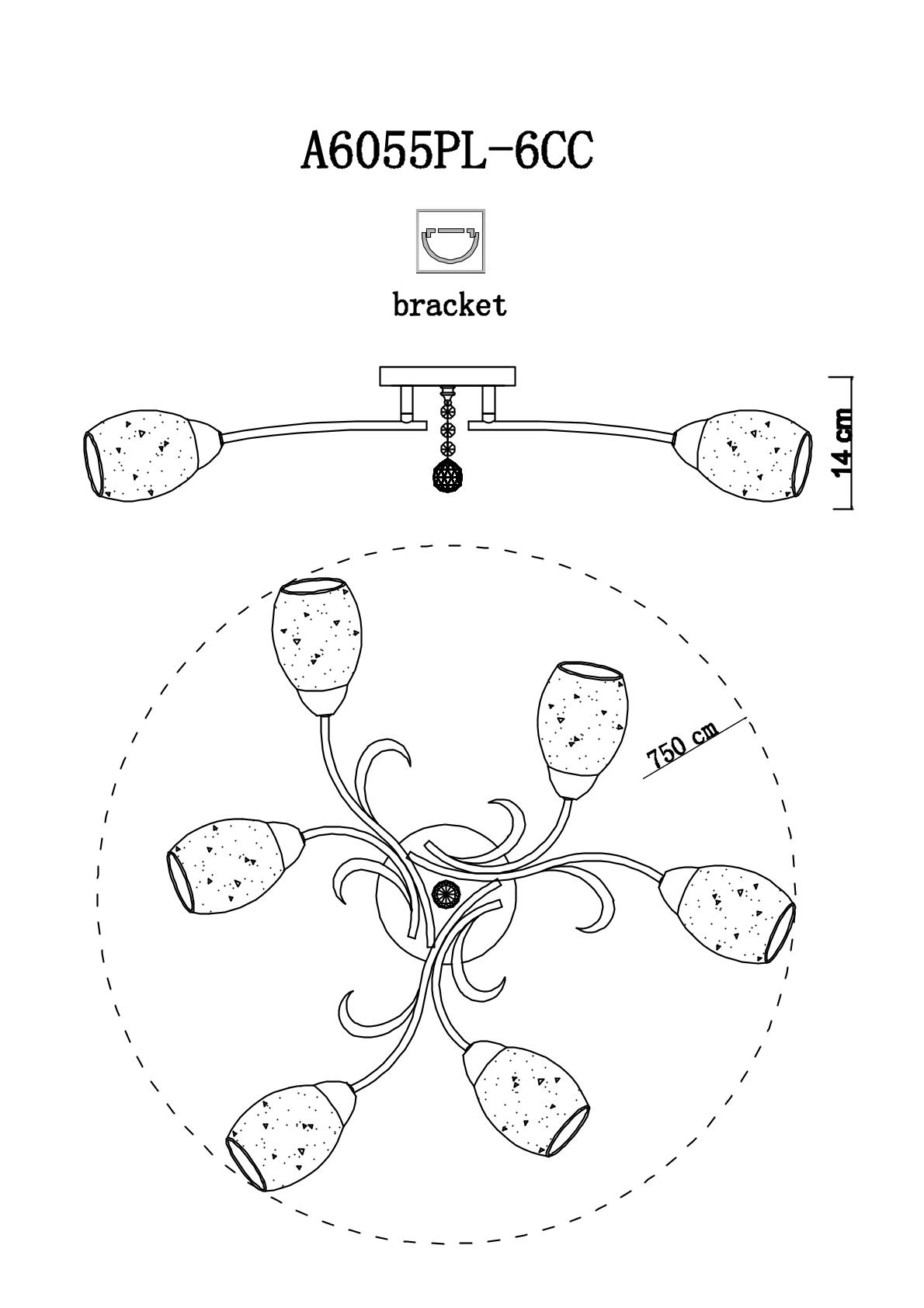 A6055PL-6CC

bracket

14 cm

750 cm