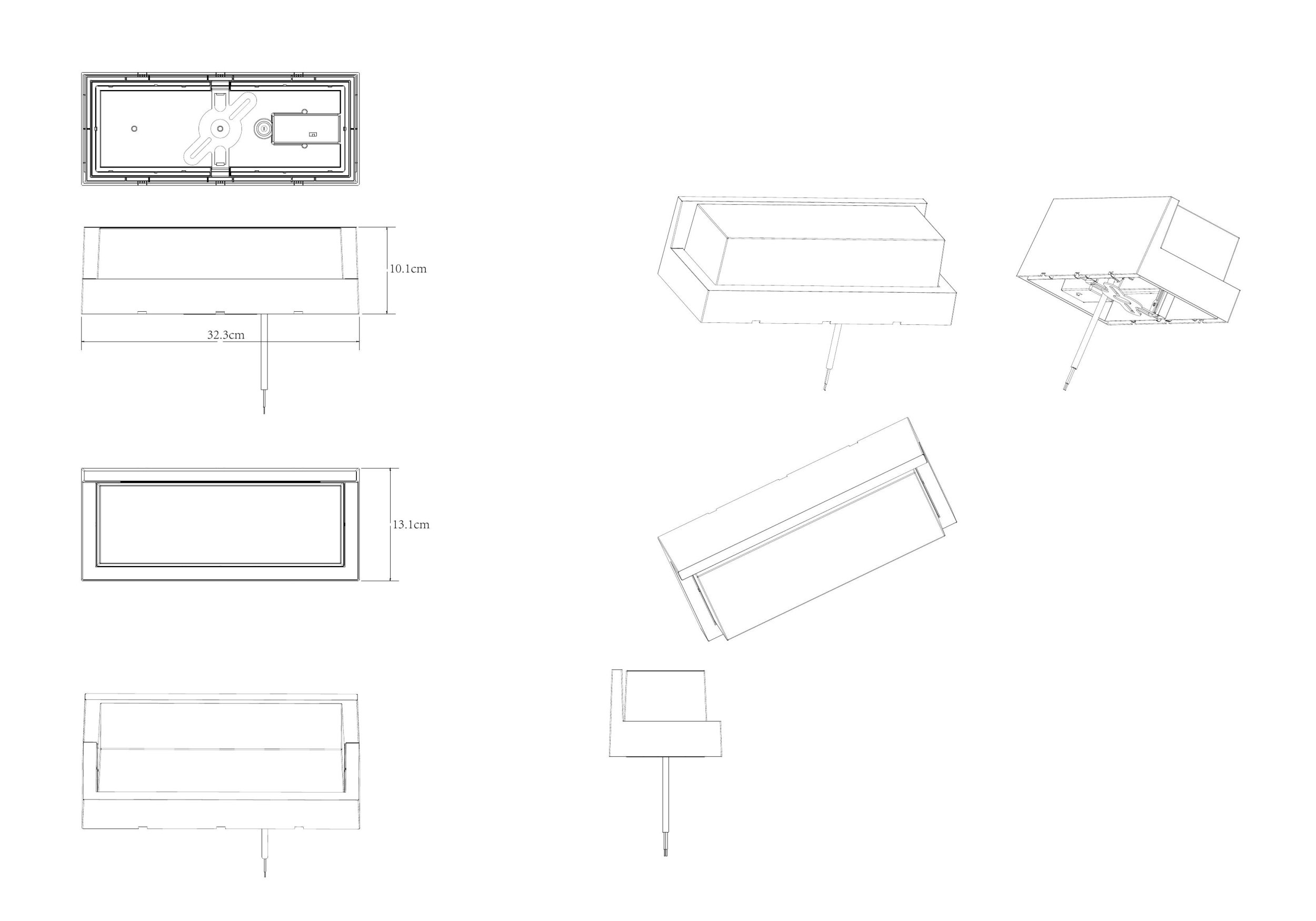 10.1cm

32.3cm

13.1cm